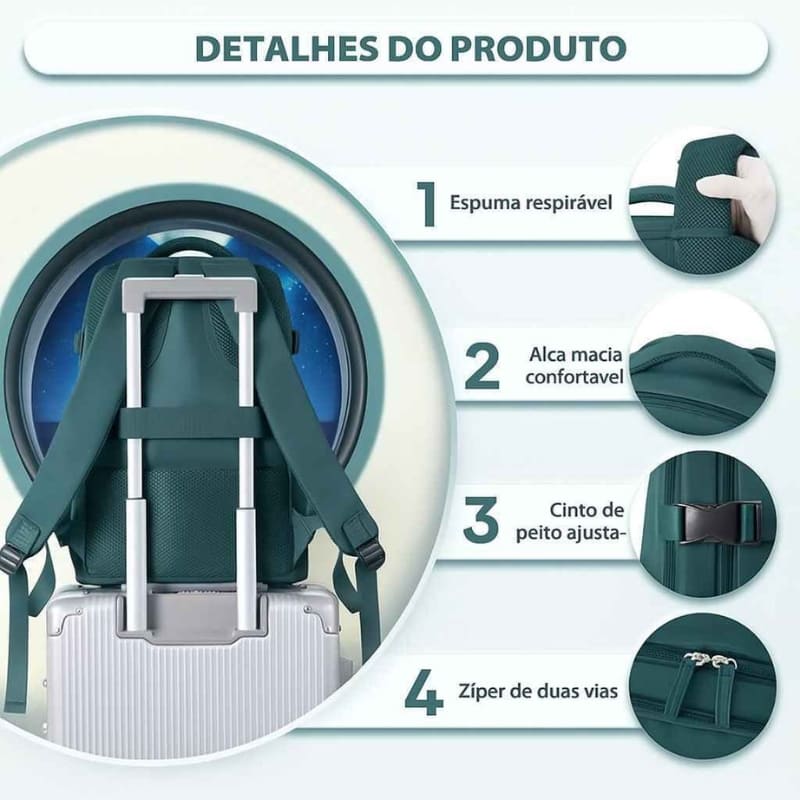 DETALHES DO PRODUTO

1 Espuma respirável

2 Alca macia confortavel

3 Cinto de peito ajusta-

4 Zíper de duas vias