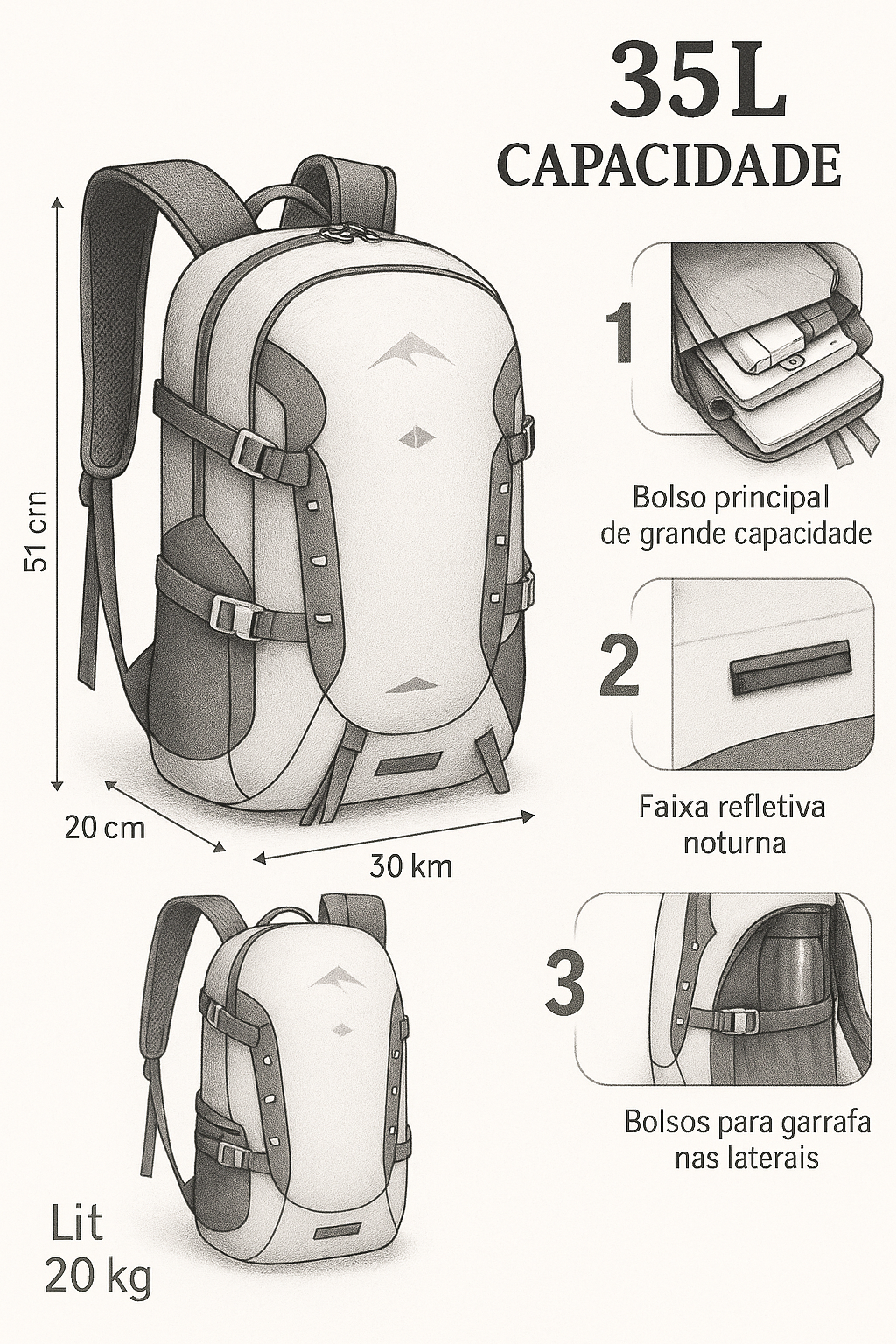 35L
CAPACIDADE

51 cm

20 cm

30 km

1

Bolso principal de grande capacidade

2

Faixa refletiva noturna

3

Bolsos para garrafa nas laterais

Lit
20 kg